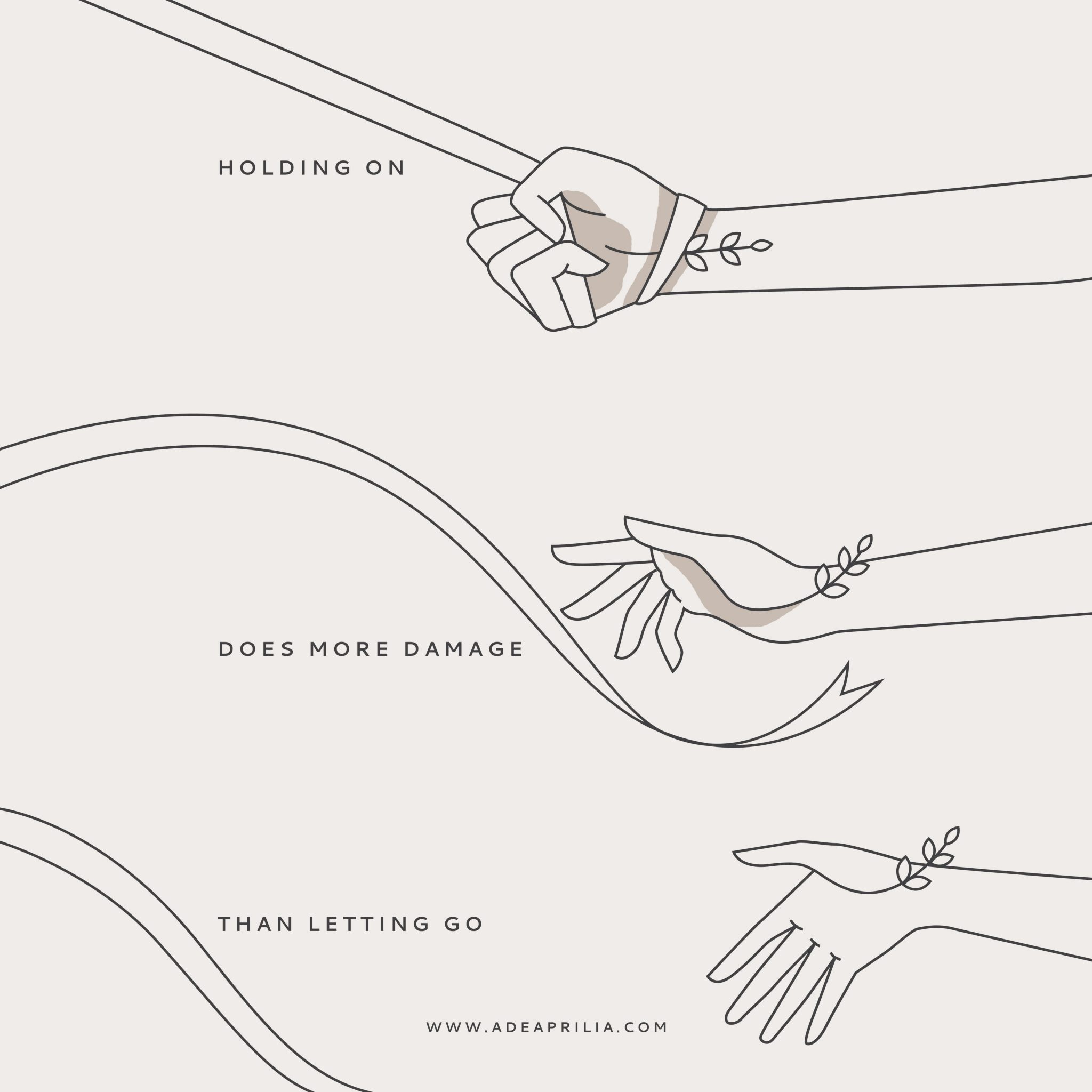 HOLDING ON

DOES MORE DAMAGE

THAN LETTING GO

WWW.ADEAPRILIA.COM