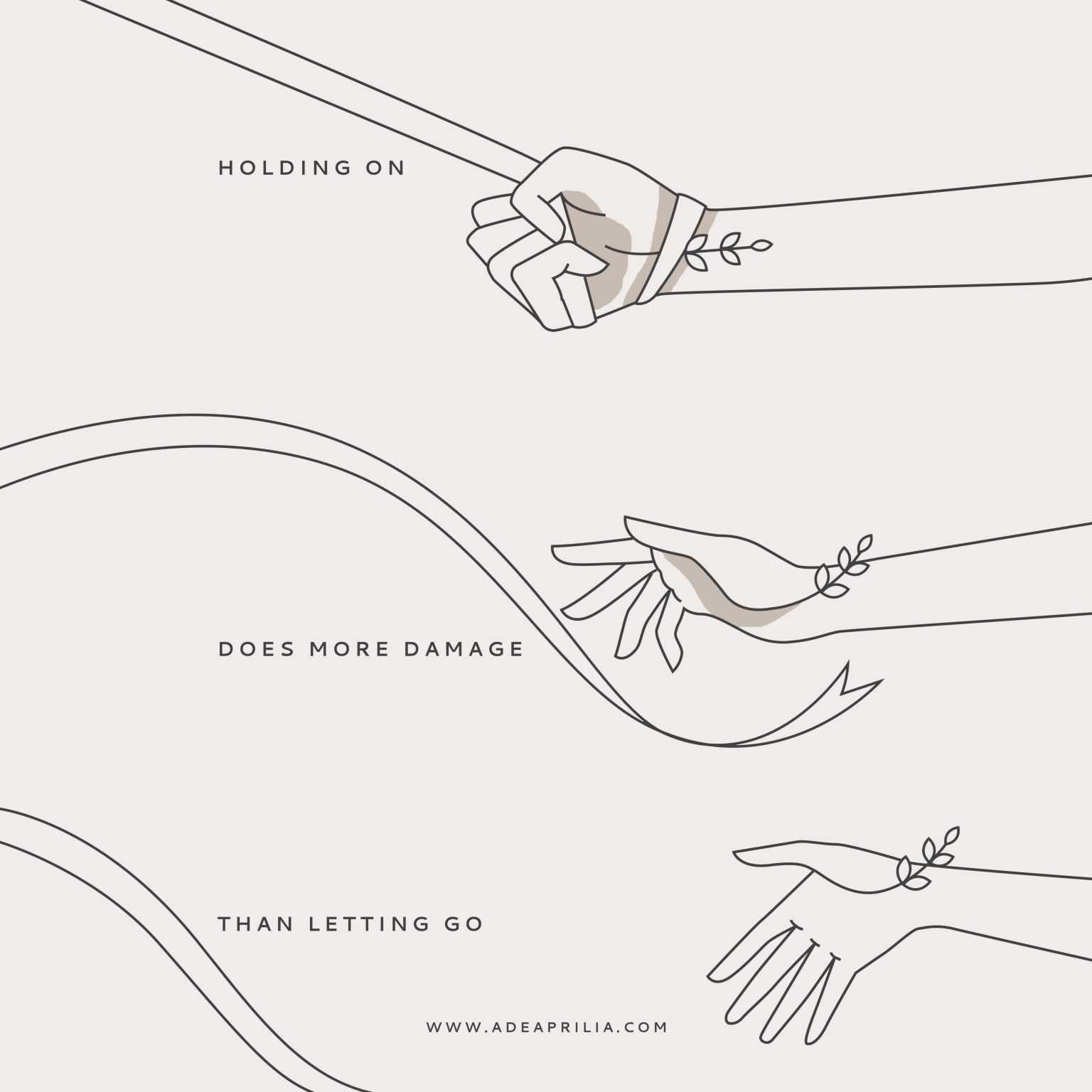 HOLDING ON

DOES MORE DAMAGE

THAN LETTING GO

WWW.ADEAPRILIA.COM